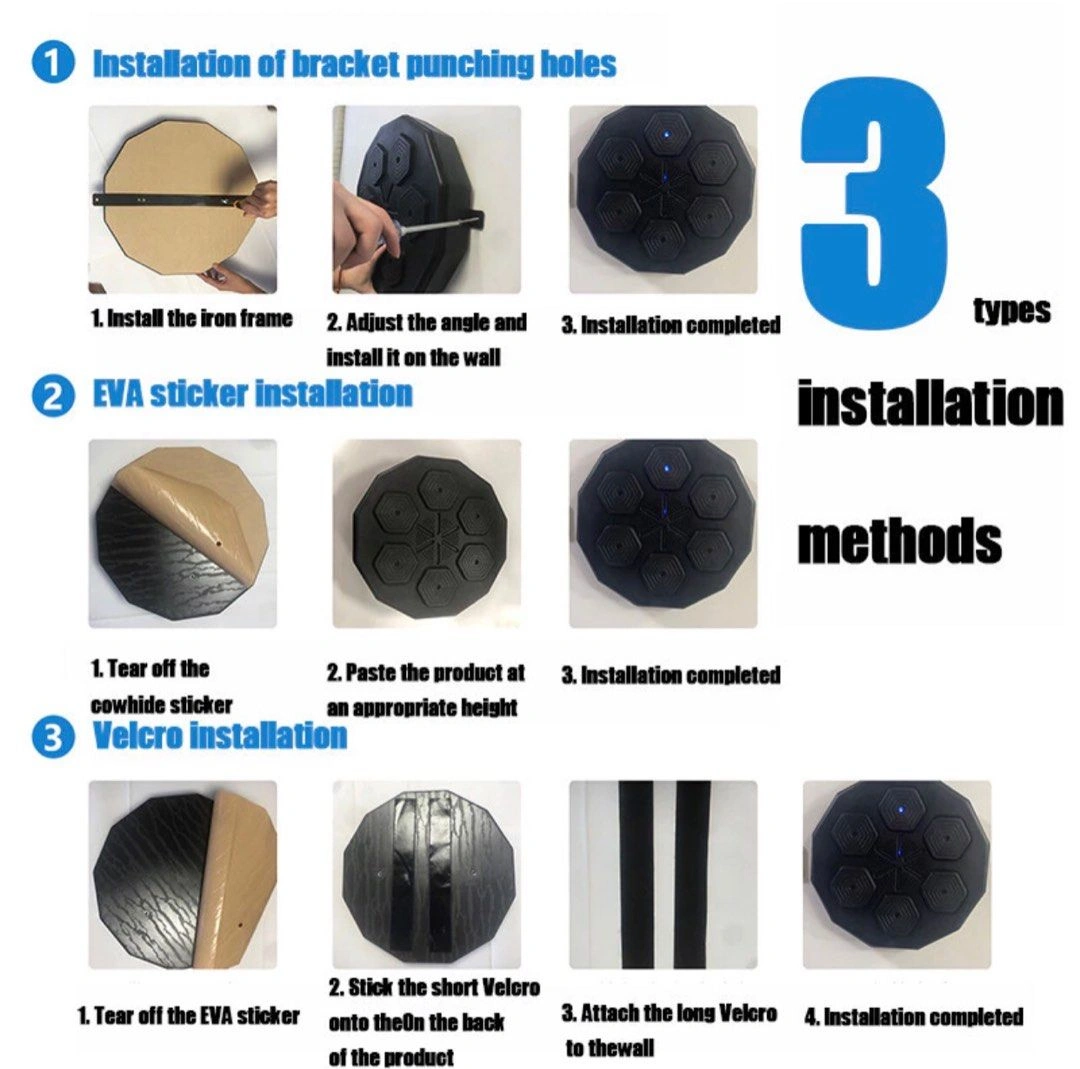 1 Installation of bracket punching holes

1. Install the iron frame

2. Adjust the angle and install it on the wall

3. Installation completed

3 types installation methods

2 EVA sticker installation

1. Tear off the cowhide sticker

2. Paste the product at an appropriate height

3. Installation completed

3 Velcro installation

1. Tear off the EVA sticker

2. Stick the short Velcro onto theOn the back of the product

3. Attach the long Velcro to thewall

4. Installation completed