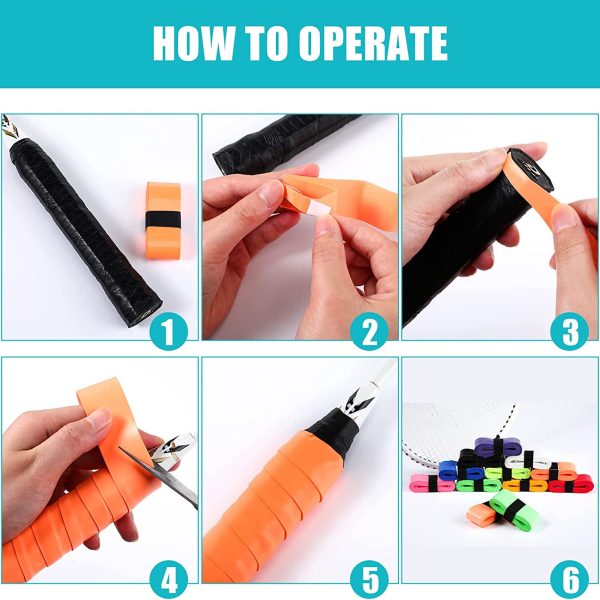 HOW TO OPERATE

1

2

3

4

5

6